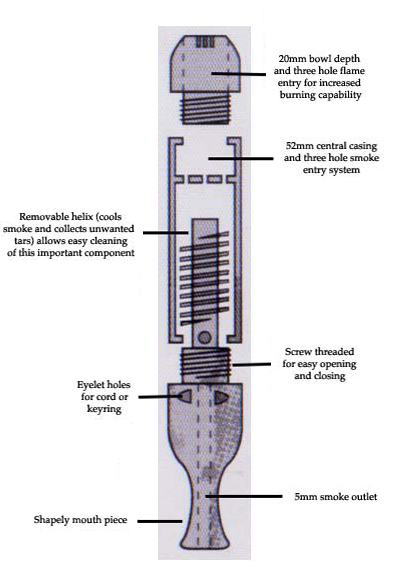 20mm bowl depth and three hole flame entry for increased burning capability

52mm central casing and three hole smoke entry system

Removable helix (cools smoke and collects unwanted tars) allows easy cleaning of this important component

Screw threaded for easy opening and closing

Eyelet holes for cord or keyring

5mm smoke outlet

Shapely mouth piece